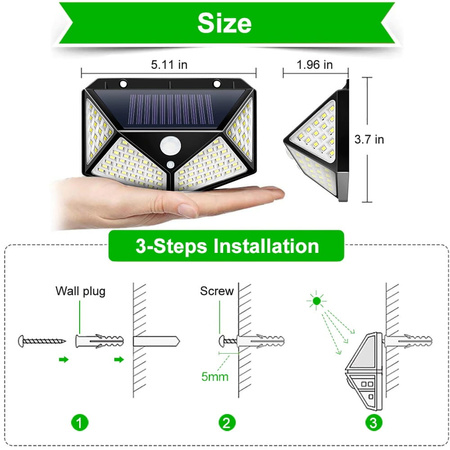 Size

5.11 in

1.96 in

3.7 in

3-Steps Installation

Wall plug

Screw

5mm

1

2

3