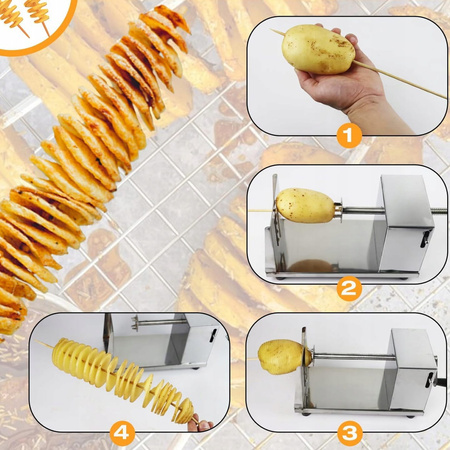 1

2

4

3