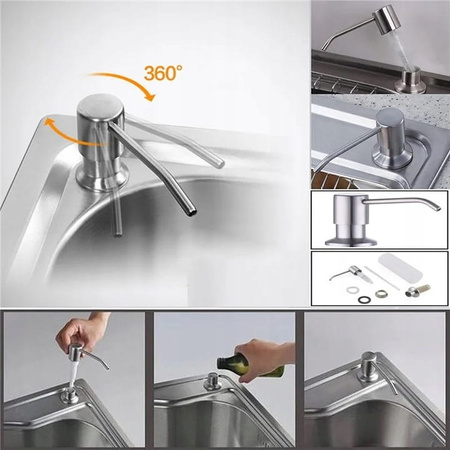 360°